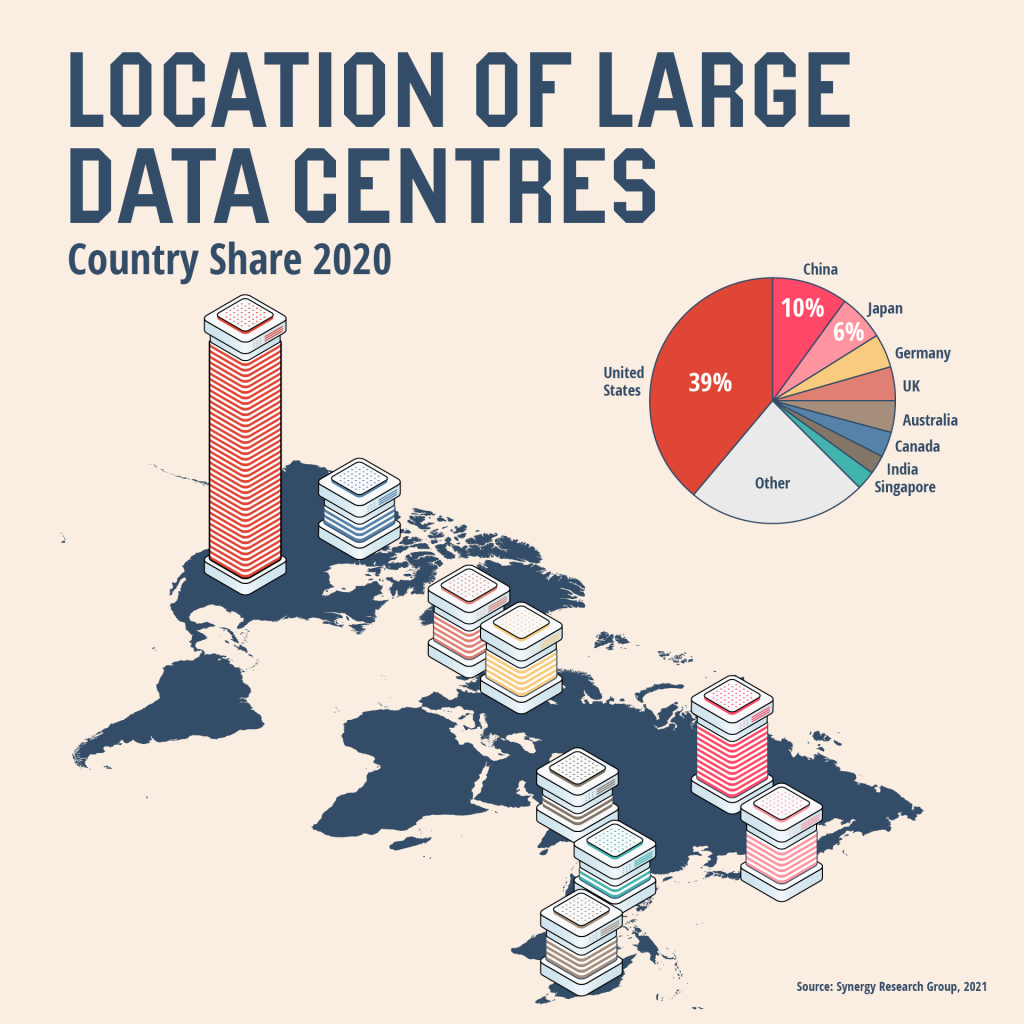 LOCATION OF LARGE DATA CENTRES

Country Share 2020

China
10%
Japan
6%
Germany
UK
Australia
Canada
India
Singapore
Other
United States
39%

Source: Synergy Research Group, 2021