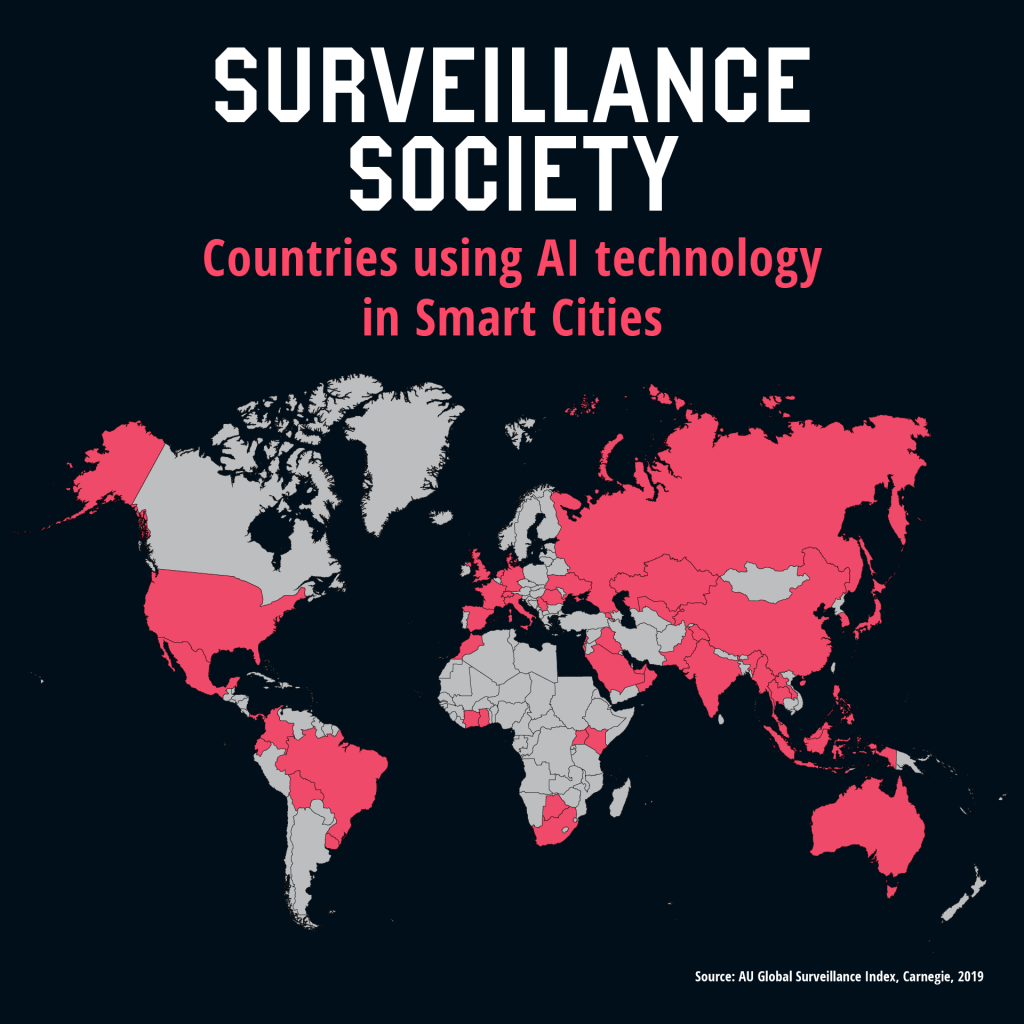 SURVEILLANCE SOCIETY

Countries using AI technology in Smart Cities

Source: AU Global Surveillance Index, Carnegie, 2019