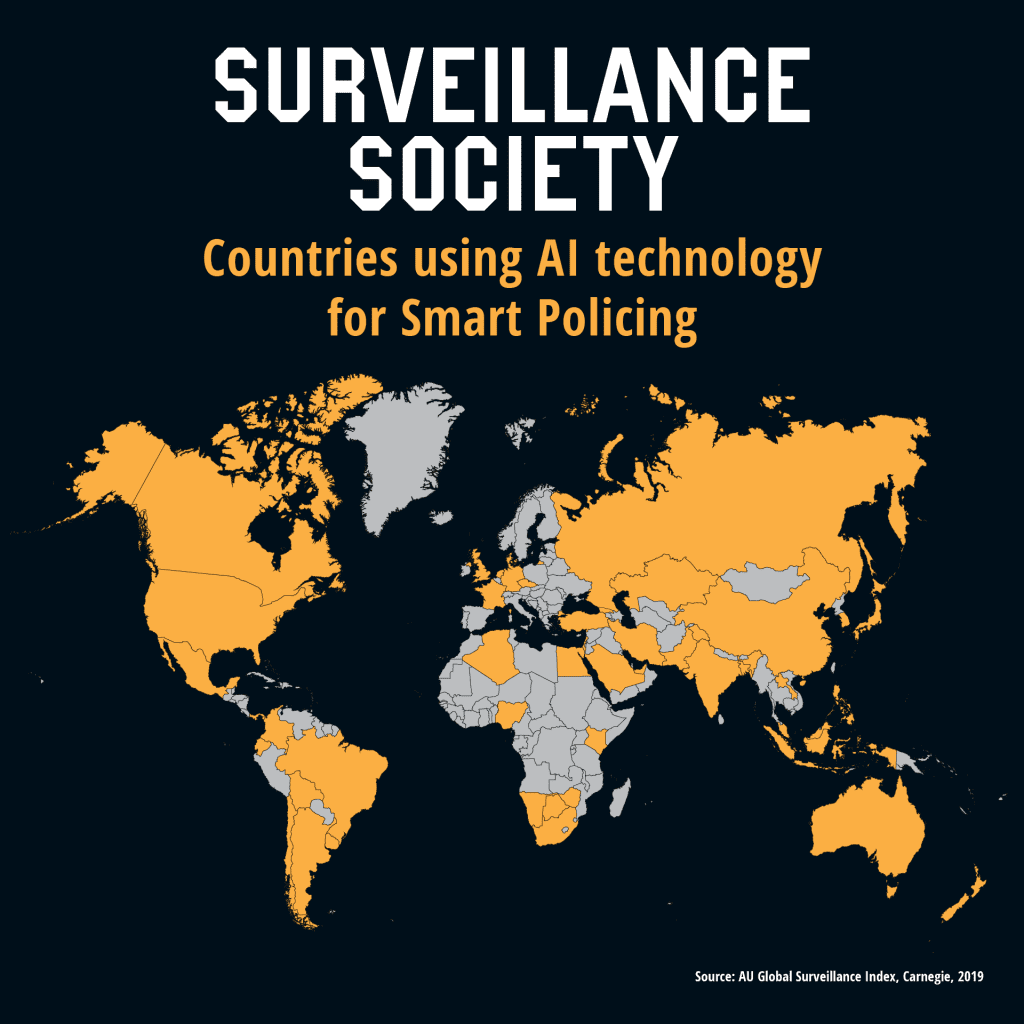 SURVEILLANCE SOCIETY

Countries using AI technology for Smart Policing

Source: AU Global Surveillance Index, Carnegie, 2019