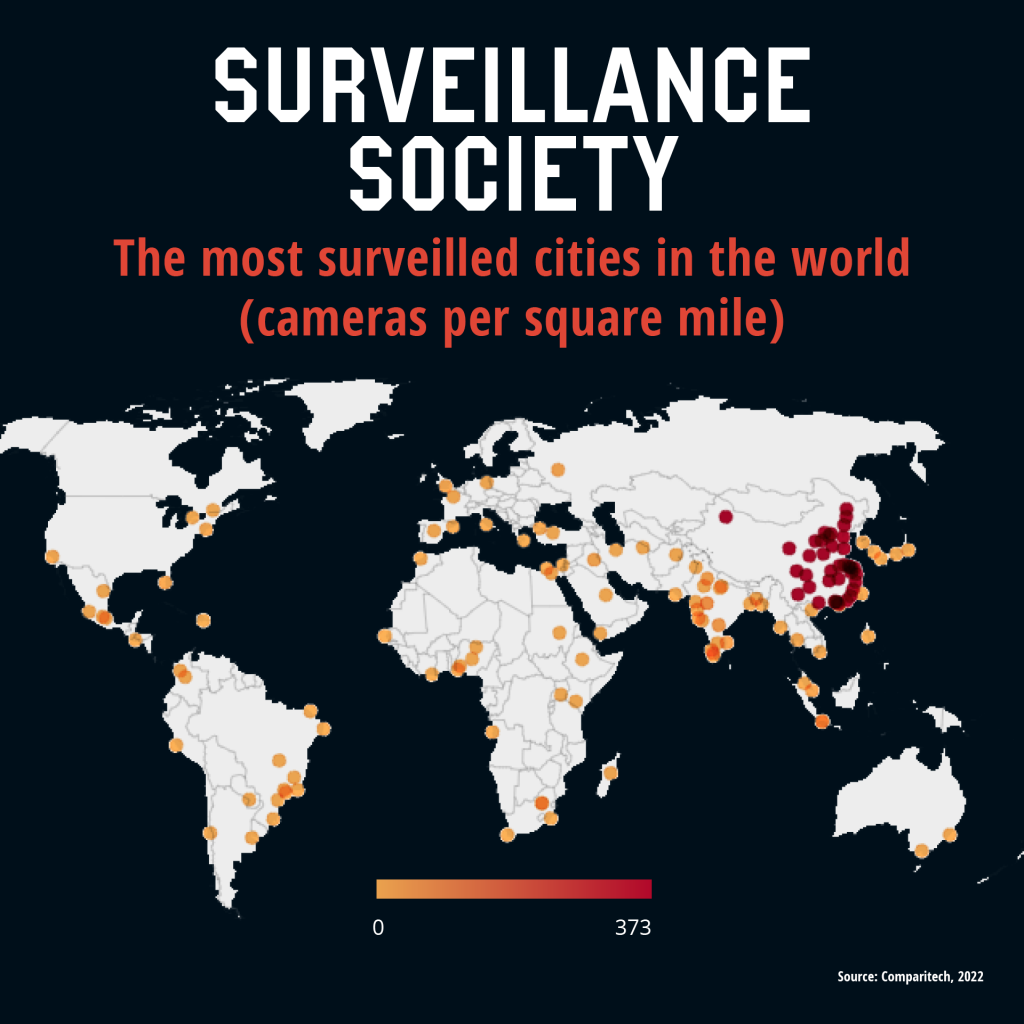 SURVEILLANCE SOCIETY

The most surveilled cities in the world (cameras per square mile)

0

373

Source: Comparitech, 2022